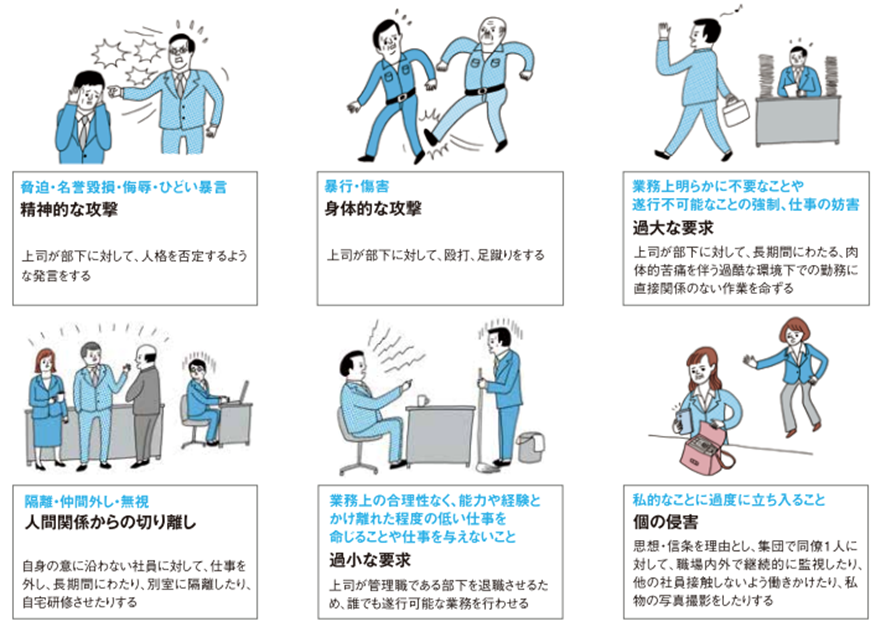 脅迫・名誉毀損・侮辱・ひどい暴言
精神的な攻撃

上司が部下に対して、人格を否定するような発言をする

暴行・傷害
身体的な攻撃

上司が部下に対して、殴打、足蹴りをする

業務上明らかに不要なことや遂行不可能なことの強制、仕事の妨害
過大な要求

上司が部下に対して、長期間にわたる、肉体的苦痛を伴う過酷な環境下での勤務に直接関係のない作業を命ずる

隔離・仲間外し・無視
人間関係からの切り離し

自身の意に沿わない社員に対して、仕事を外し、長期間にわたり、別室に隔離したり、自宅研修させたりする

業務上の合理性なく、能力や経験とかけ離れた程度の低い仕事を命じることや仕事を与えないこと
過小な要求

上司が管理職である部下を退職させるため、誰でも遂行可能な業務を行わせる

私的なことに過度に立ち入ること
個の侵害

思想・信条を理由とし、集団で同僚1人に対して、職場内外で継続的に監視したり、他の社員接触しないよう働きかけたり、私物の写真撮影をしたりする